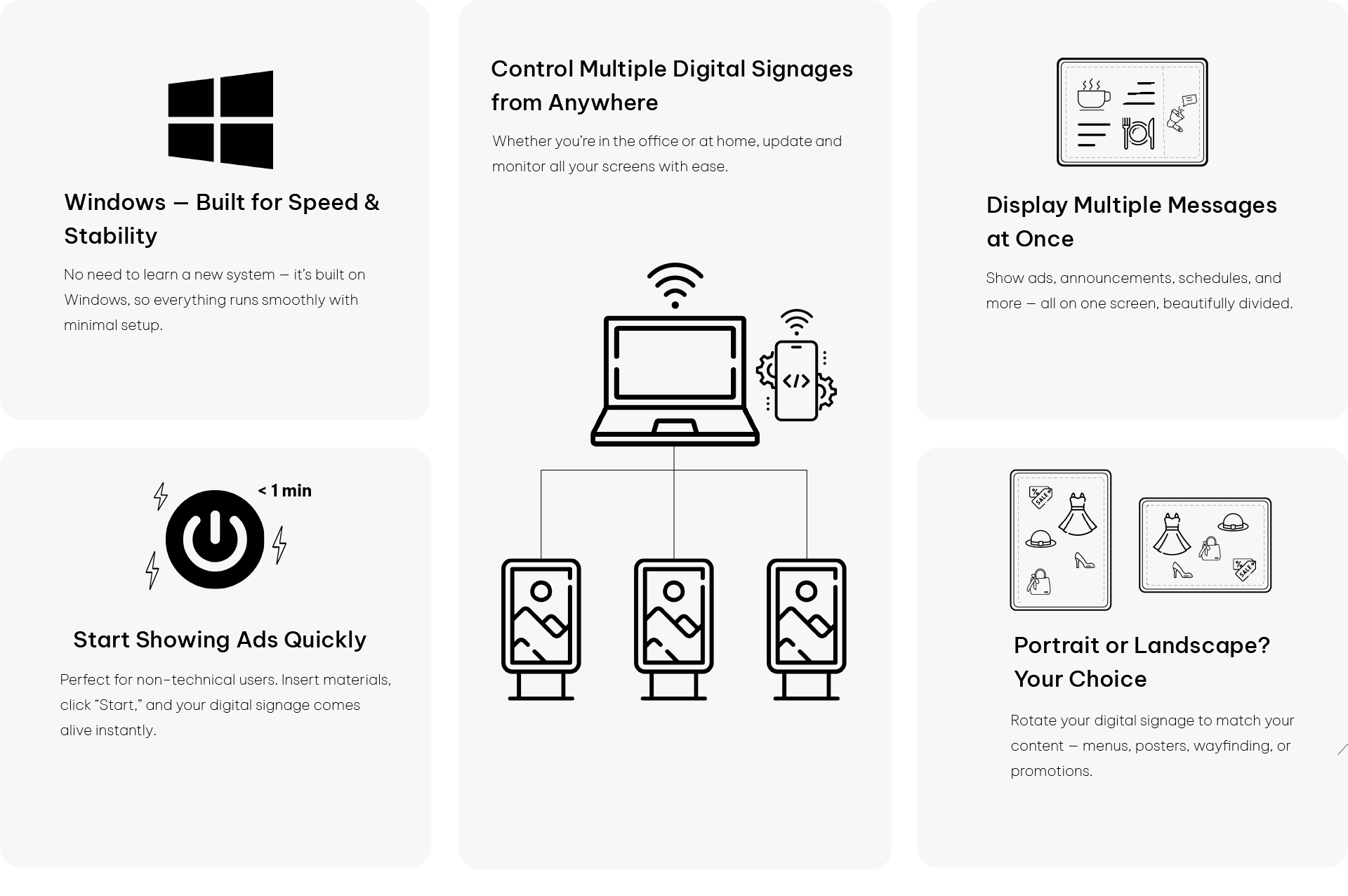 Windows — Built for Speed & Stability

No need to learn a new system — it's built on Windows, so everything runs smoothly with minimal setup.

< 1 min

Start Showing Ads Quickly

Perfect for non-technical users. Insert materials, click "Start," and your digital signage comes alive instantly.

Control Multiple Digital Signages from Anywhere

Whether you're in the office or at home, update and monitor all your screens with ease.

</>

Display Multiple Messages at Once

Show ads, announcements, schedules, and more — all on one screen, beautifully divided.

SALE

SALE

Portrait or Landscape? Your Choice

Rotate your digital signage to match your content — menus, posters, wayfinding, or promotions.